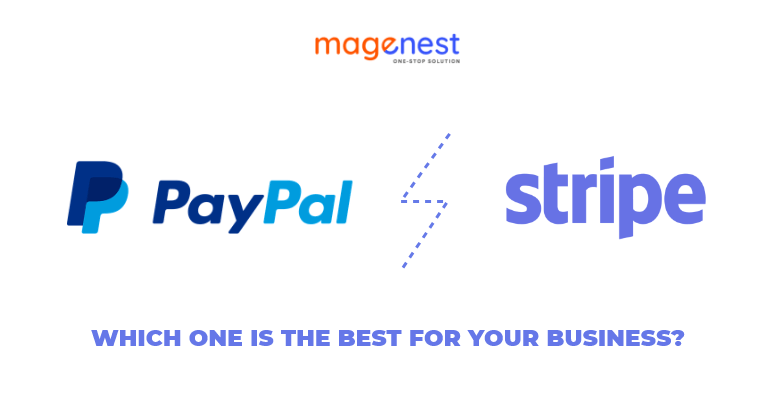 magenest
ONE-STOP SOLUTION

PayPal

stripe

WHICH ONE IS THE BEST FOR YOUR BUSINESS?